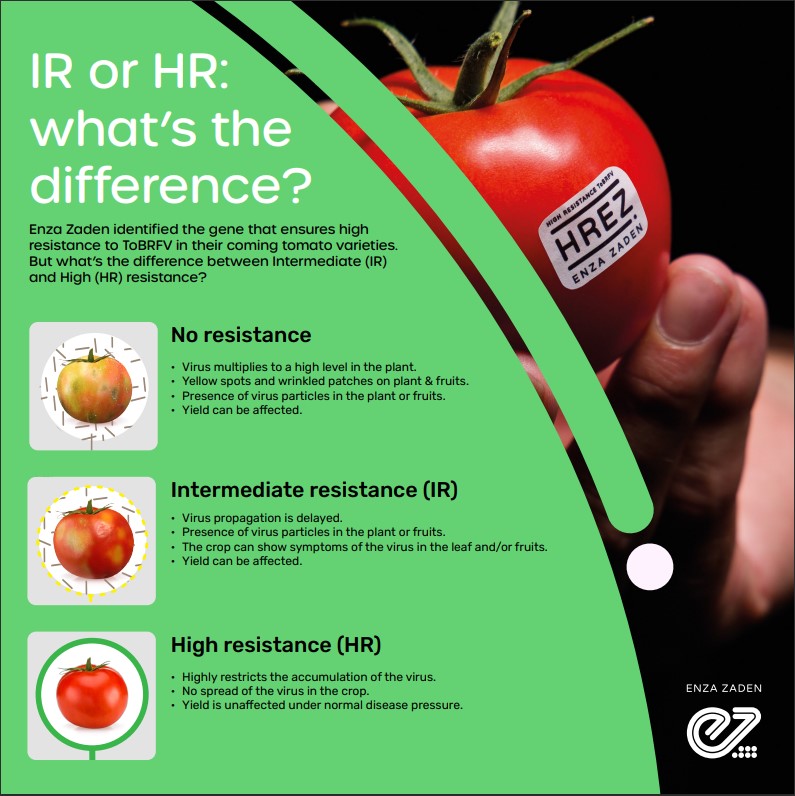 IR or HR: what's the difference?

Enza Zaden identified the gene that ensures high resistance to ToBRFV in their coming tomato varieties. But what's the difference between Intermediate (IR) and High (HR) resistance?

HIGH RESISTANCE ToBRFV
HREZ
ENZA ZADEN

No resistance

• Virus multiplies to a high level in the plant.
• Yellow spots and wrinkled patches on plant & fruits.
• Presence of virus particles in the plant or fruits.
• Yield can be affected.

Intermediate resistance (IR)

• Virus propagation is delayed.
• Presence of virus particles in the plant or fruits.
• The crop can show symptoms of the virus in the leaf and/or fruits.
• Yield can be affected.

High resistance (HR)

• Highly restricts the accumulation of the virus.
• No spread of the virus in the crop.
• Yield is unaffected under normal disease pressure.

ENZA ZADEN