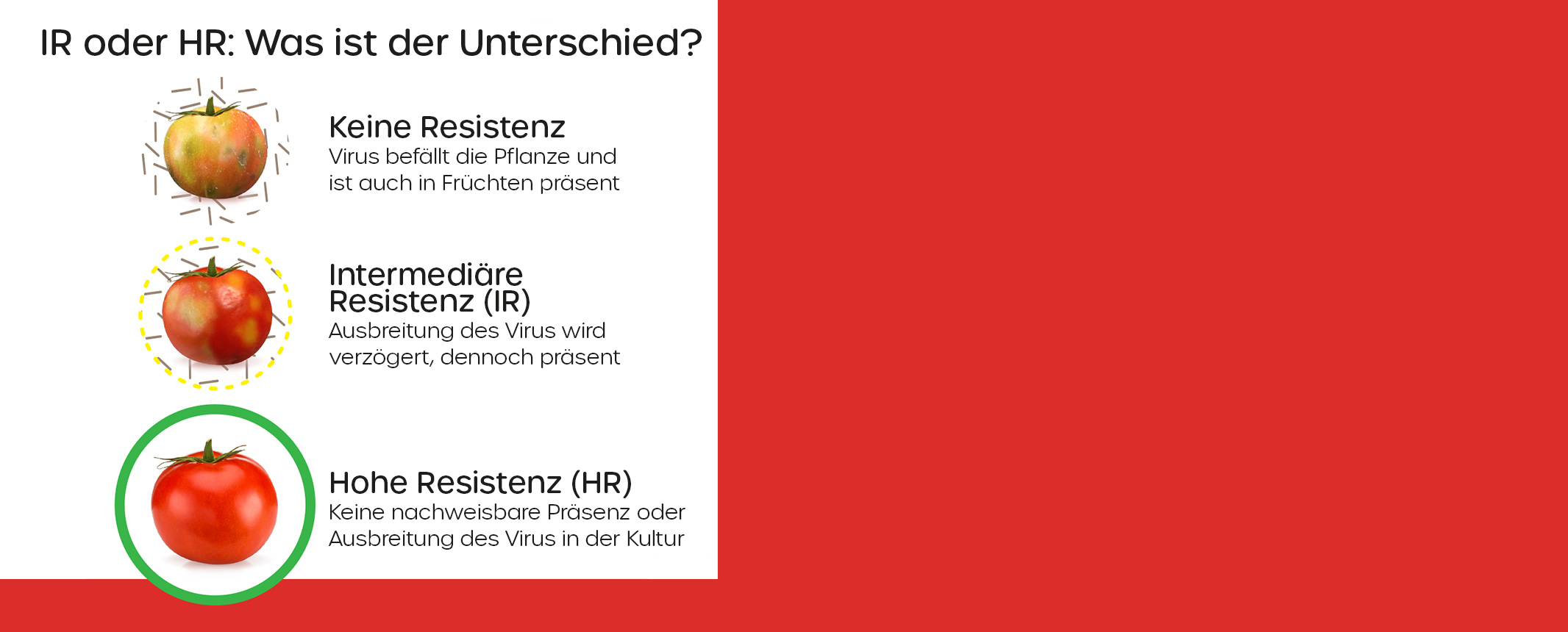 IR oder HR: Was ist der Unterschied?

Keine Resistenz
Virus befällt die Pflanze und ist auch in Früchten präsent

Intermediäre Resistenz (IR)
Ausbreitung des Virus wird verzögert, dennoch präsent

Hohe Resistenz (HR)
Keine nachweisbare Präsenz oder Ausbreitung des Virus in der Kultur